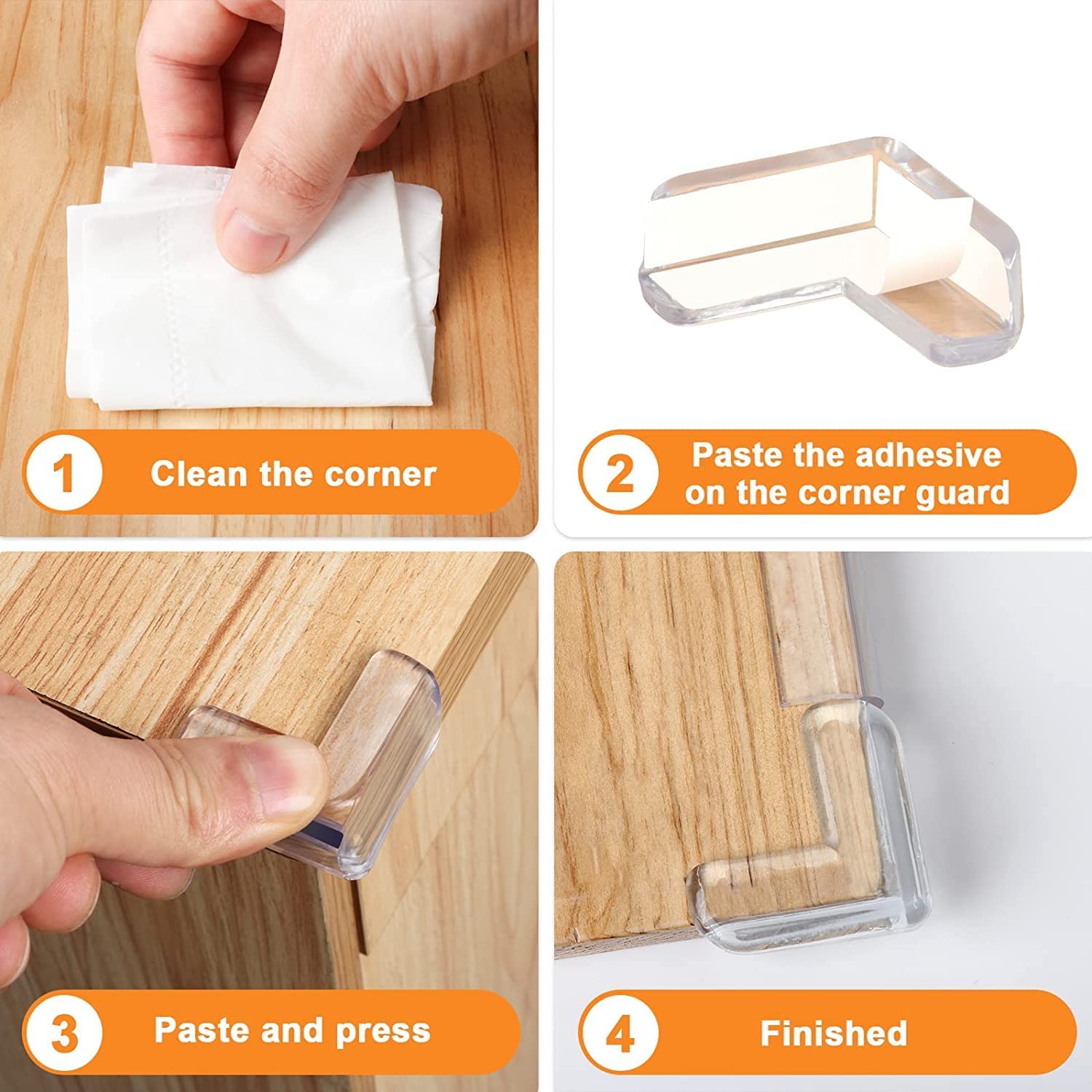 1 Clean the corner

2 Paste the adhesive on the corner guard

3 Paste and press

4 Finished